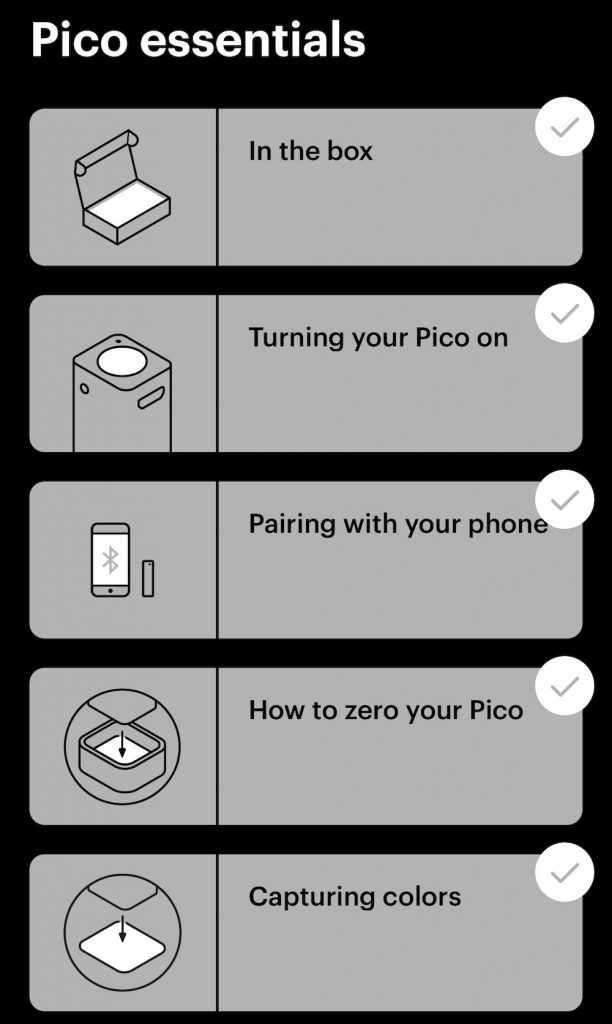 Pico essentials

In the box

Turning your Pico on

Pairing with your phone

How to zero your Pico

Capturing colors